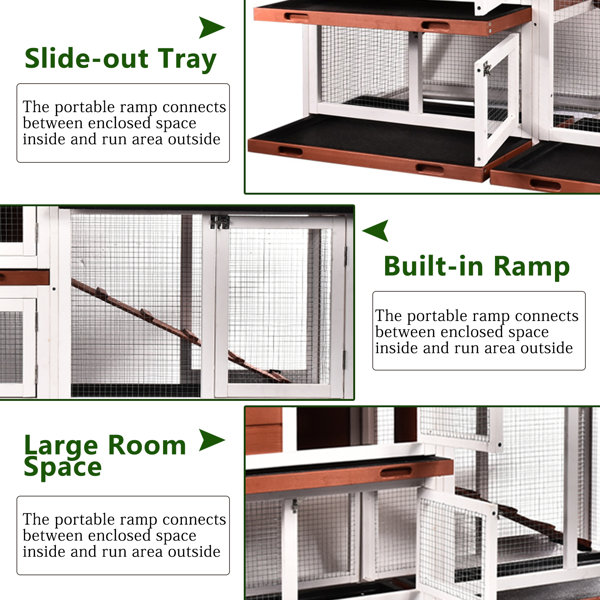 Slide-out Tray

The portable ramp connects between enclosed space inside and run area outside

Built-in Ramp

The portable ramp connects between enclosed space inside and run area outside

Large Room Space

The portable ramp connects between enclosed space inside and run area outside